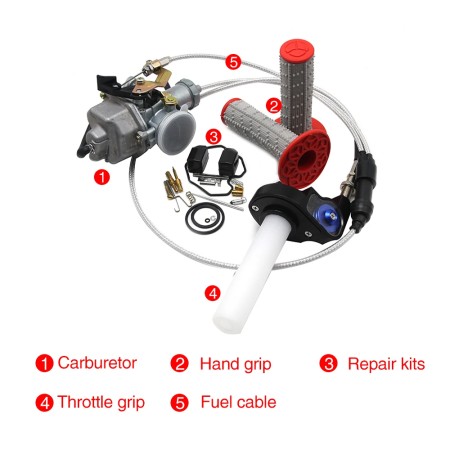 5

2

3

1

4

1 Carburetor 2 Hand grip 3 Repair kits

4 Throttle grip 5 Fuel cable