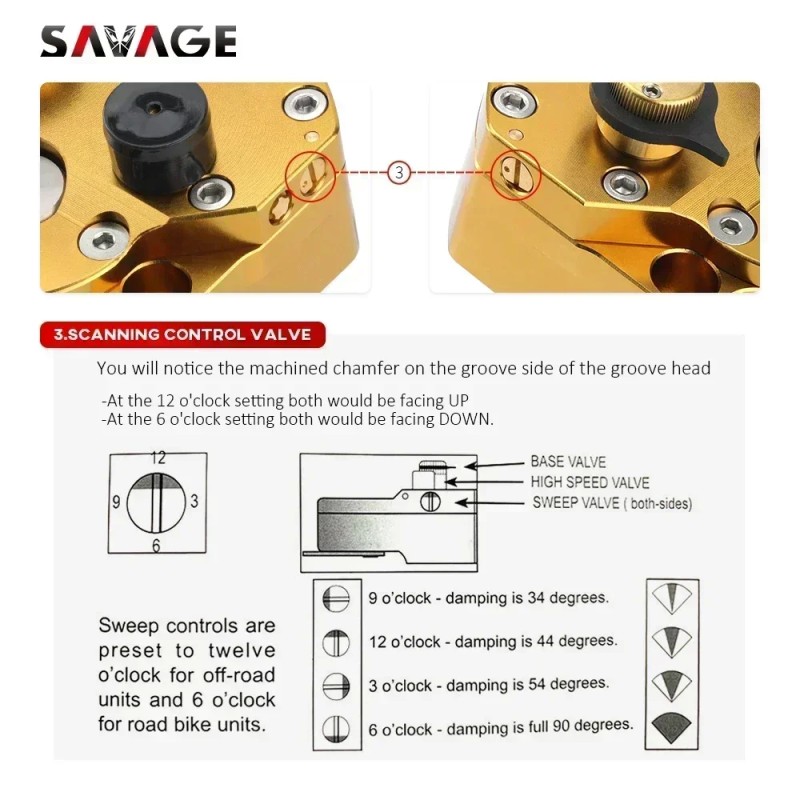 SAVAGE

3

3.SCANNING CONTROL VALVE

You will notice the machined chamfer on the groove side of the groove head

-At the 12 o'clock setting both would be facing UP
-At the 6 o'clock setting both would be facing DOWN.

12
9
3
6

BASE VALVE
HIGH SPEED VALVE
SWEEP VALVE ( both-sides)

Sweep controls are preset to twelve o'clock for off-road units and 6 o'clock for road bike units.

9 o'clock - damping is 34 degrees.
12 o'clock - damping is 44 degrees.
3 o'clock - damping is 54 degrees.
6 o'clock - damping is full 90 degrees.