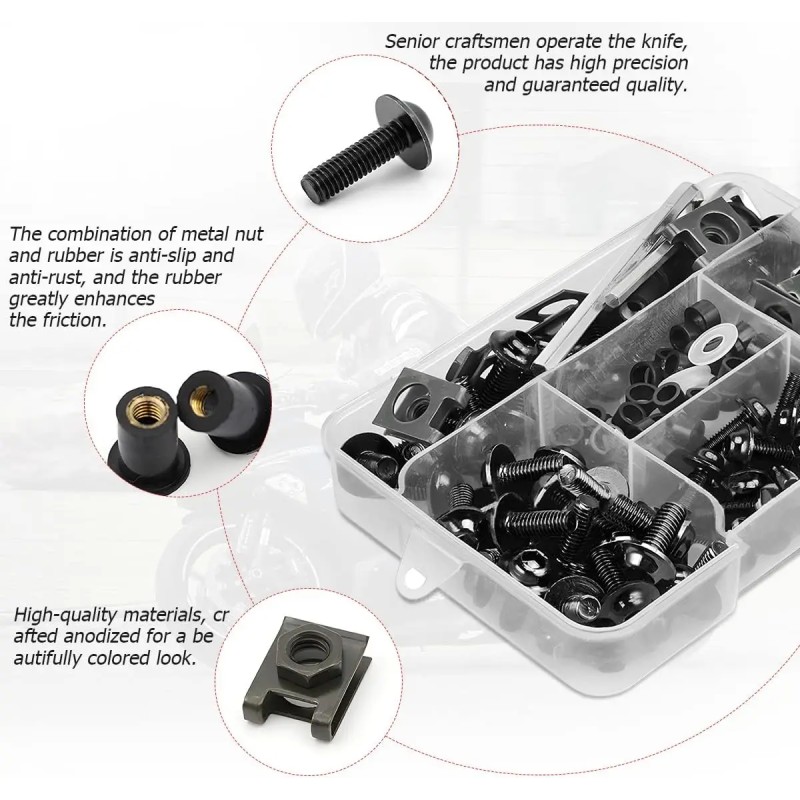 Senior craftsmen operate the knife, the product has high precision and guaranteed quality.

The combination of metal nut and rubber is anti-slip and anti-rust, and the rubber greatly enhances the friction.

High-quality materials, cr afted anodized for a be autifully colored look.