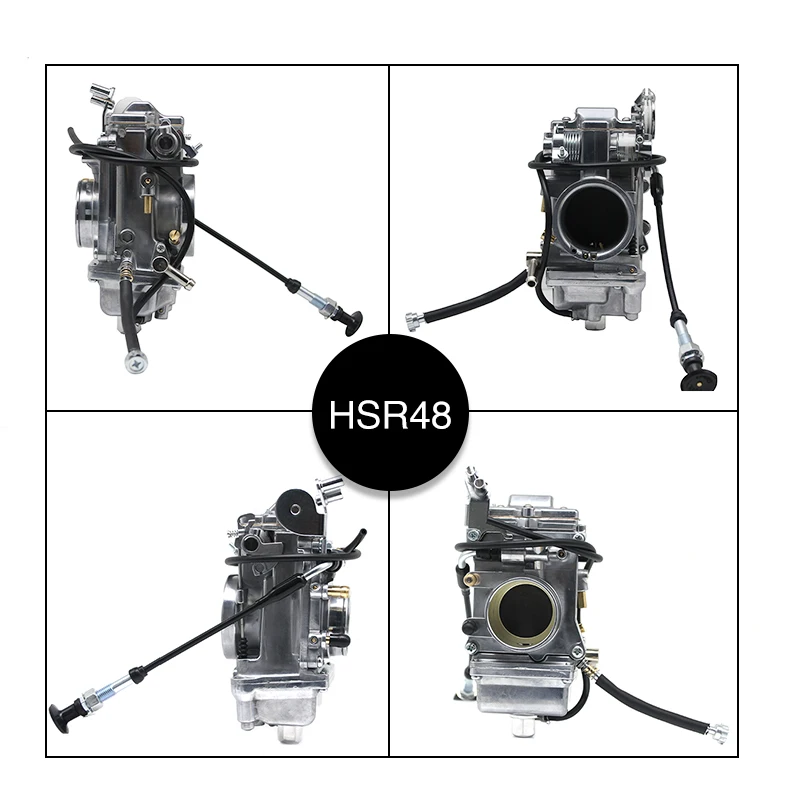 HSR48