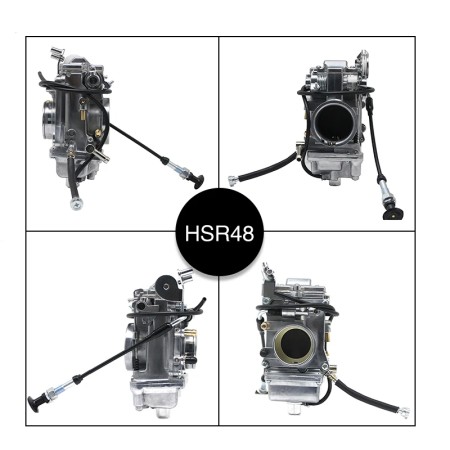 HSR48