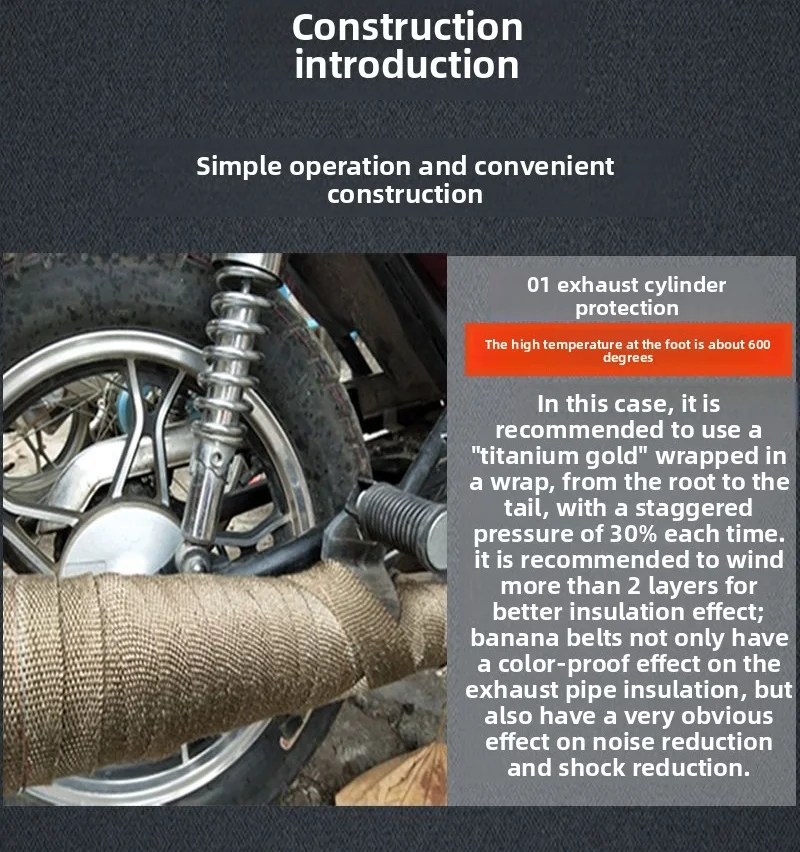 Construction introduction

Simple operation and convenient construction

01 exhaust cylinder protection

The high temperature at the foot is about 600 degrees

In this case, it is recommended to use a "titanium gold" wrapped in a wrap, from the root to the tail, with a staggered pressure of 30% each time. it is recommended to wind more than 2 layers for better insulation effect; banana belts not only have a color-proof effect on the exhaust pipe insulation, but also have a very obvious effect on noise reduction and shock reduction.