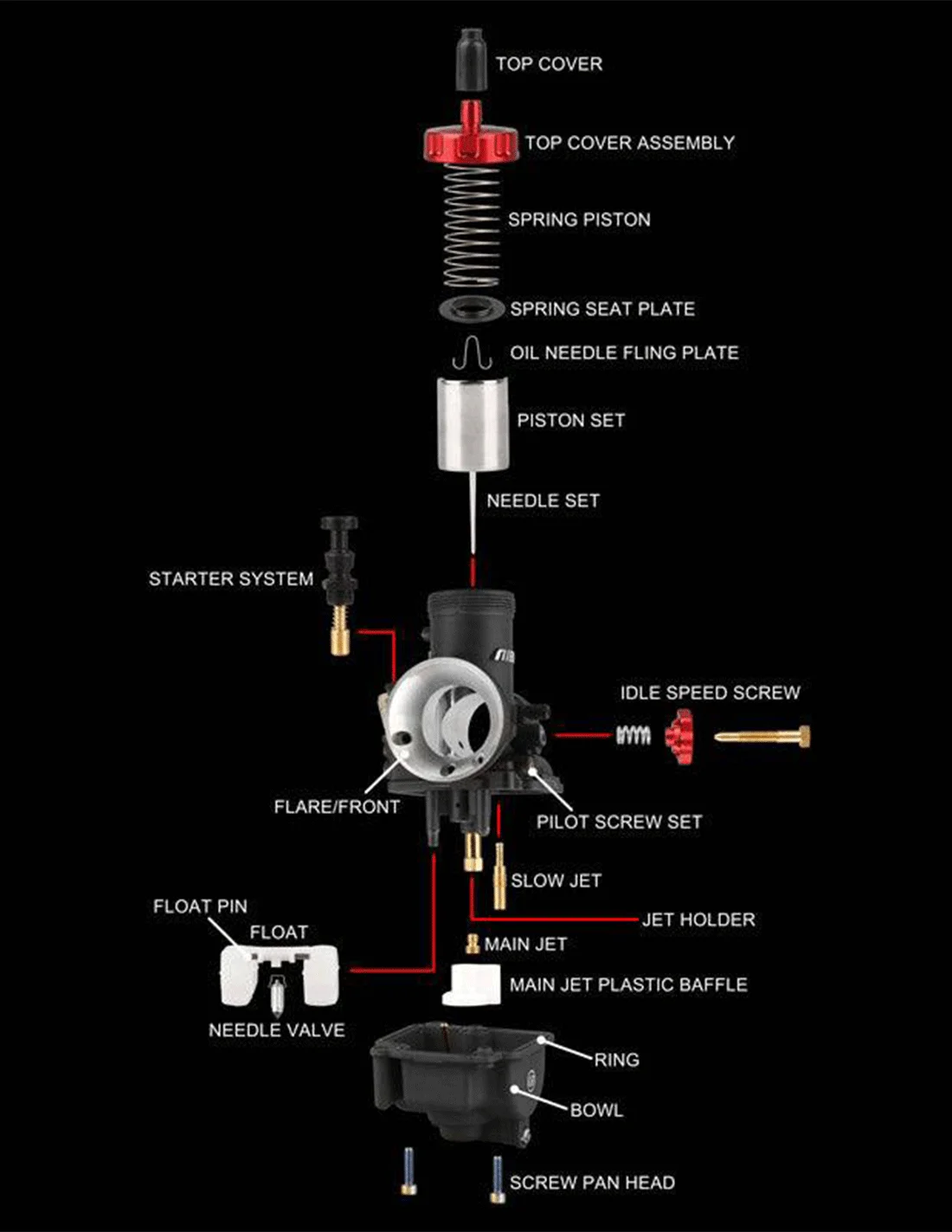 TOP COVER

TOP COVER ASSEMBLY

SPRING PISTON

SPRING SEAT PLATE

OIL NEEDLE FLING PLATE

PISTON SET

NEEDLE SET

STARTER SYSTEM

IDLE SPEED SCREW

FLARE/FRONT

PILOT SCREW SET

SLOW JET

JET HOLDER

FLOAT PIN

FLOAT

MAIN JET

MAIN JET PLASTIC BAFFLE

NEEDLE VALVE

RING

BOWL

SCREW PAN HEAD